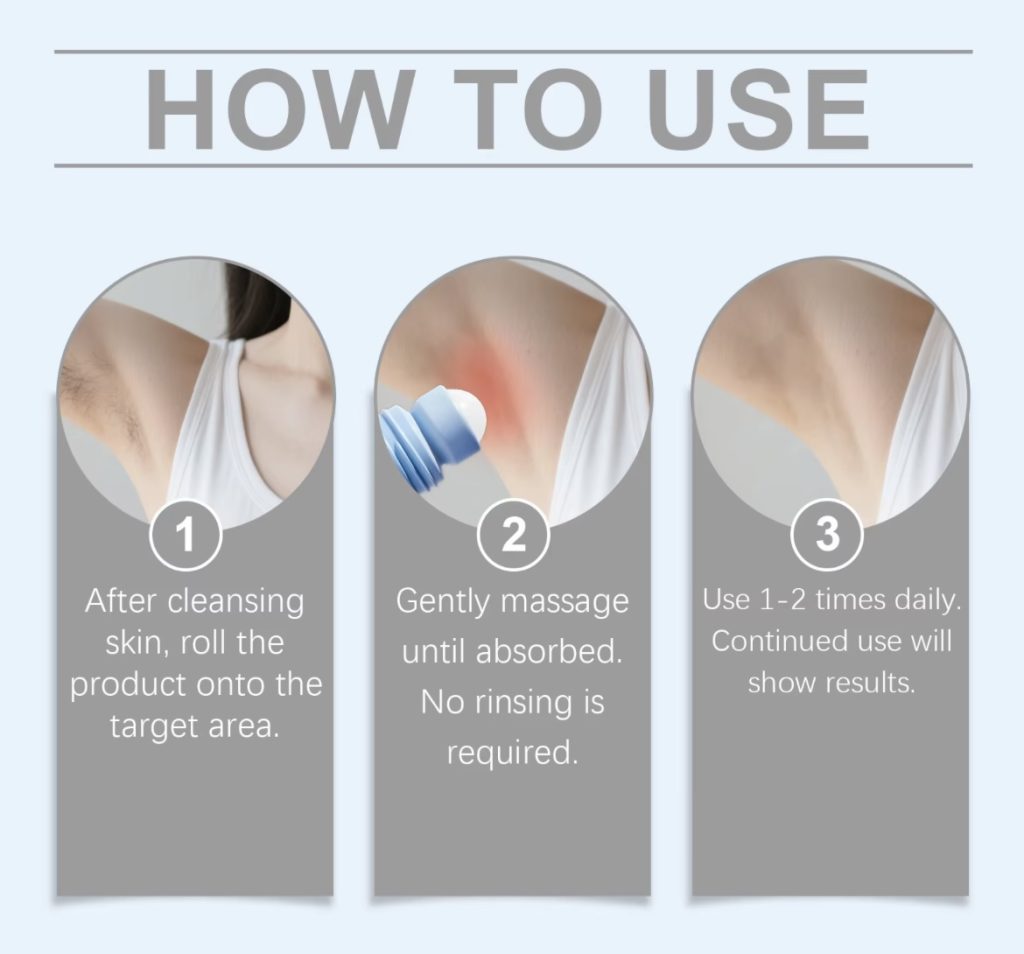 HOW TO USE

1
After cleansing skin, roll the product onto the target area.

2
Gently massage until absorbed. No rinsing is required.

3
Use 1-2 times daily. Continued use will show results.