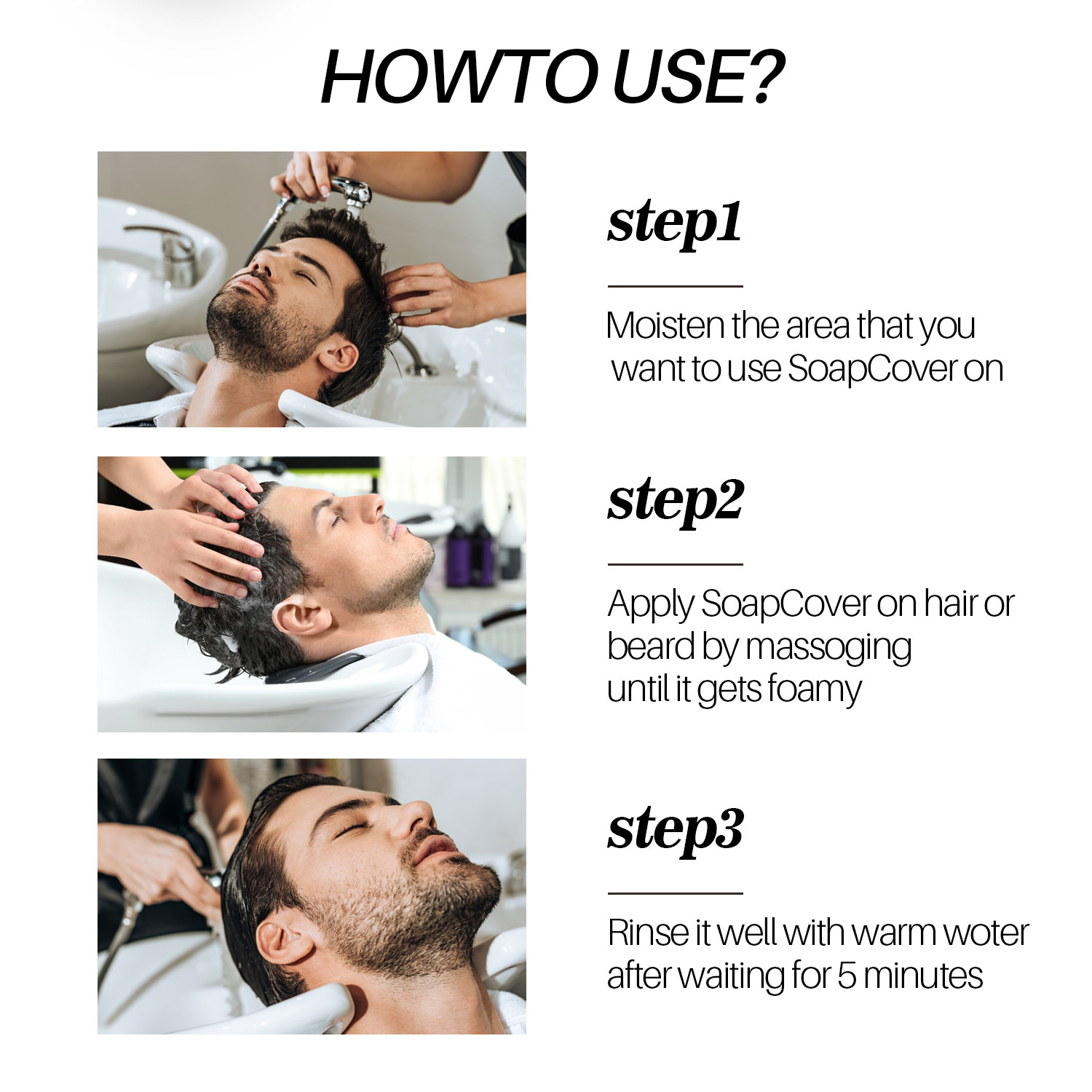 HOWTO USE?

step1

Moisten the area that you want to use SoapCover on

step2

Apply SoapCover on hair or beard by massoging until it gets foamy

step3

Rinse it well with warm woter after waiting for 5 minutes